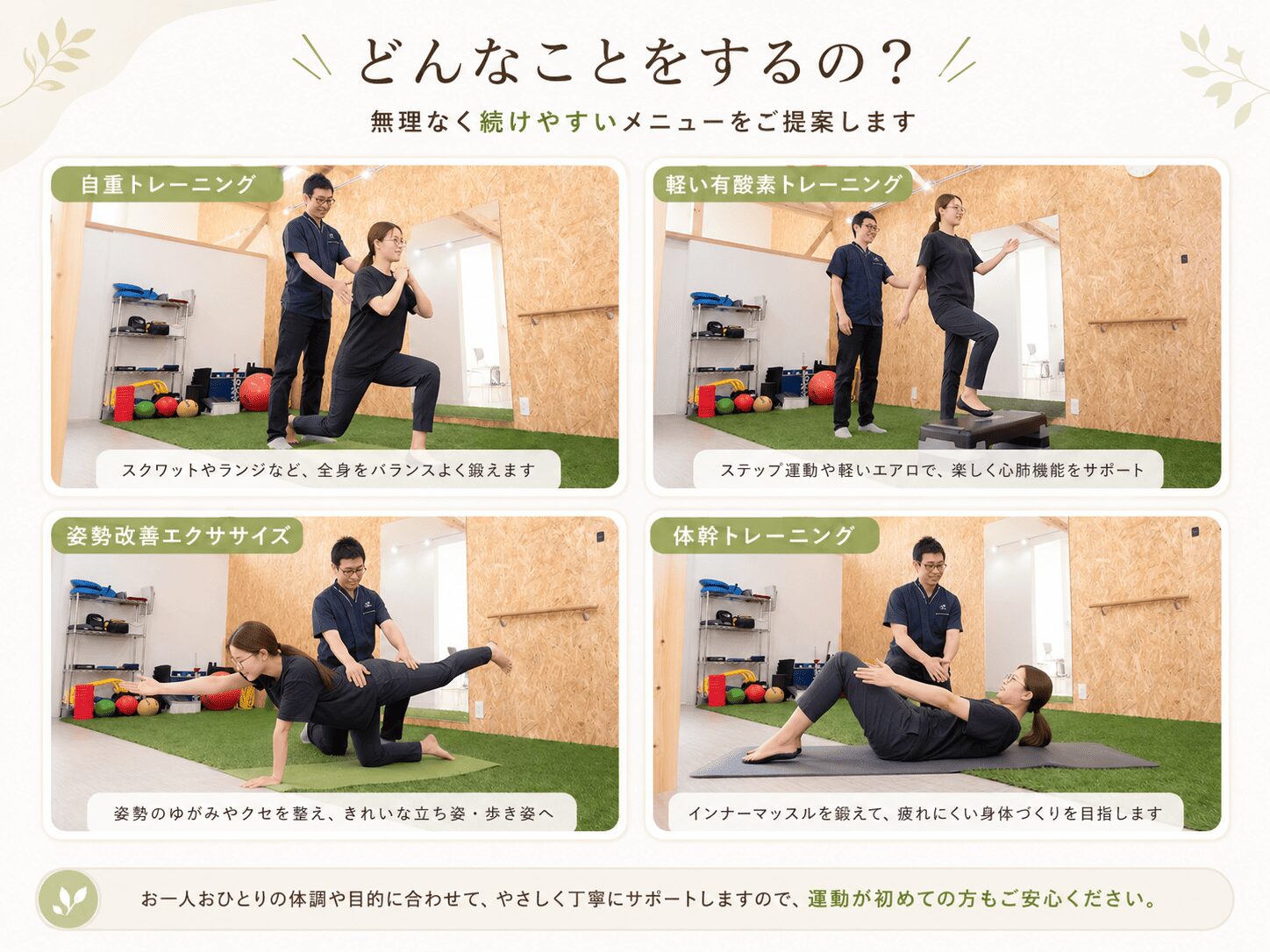 どんなことをするの？

無理なく続けやすいメニューをご提案します

自重トレーニング

スクワットやランジなど、全身をバランスよく鍛えます

軽い有酸素トレーニング

ステップ運動や軽いエアロで、楽しく心肺機能をサポート

姿勢改善エクササイズ

姿勢のゆがみやクセを整え、きれいな立ち姿・歩き姿へ

体幹トレーニング

インナーマッスルを鍛えて、疲れにくい身体づくりを目指します

お一人おひとりの体調や目的に合わせて、やさしく丁寧にサポートしますので、運動が初めての方もご安心ください。